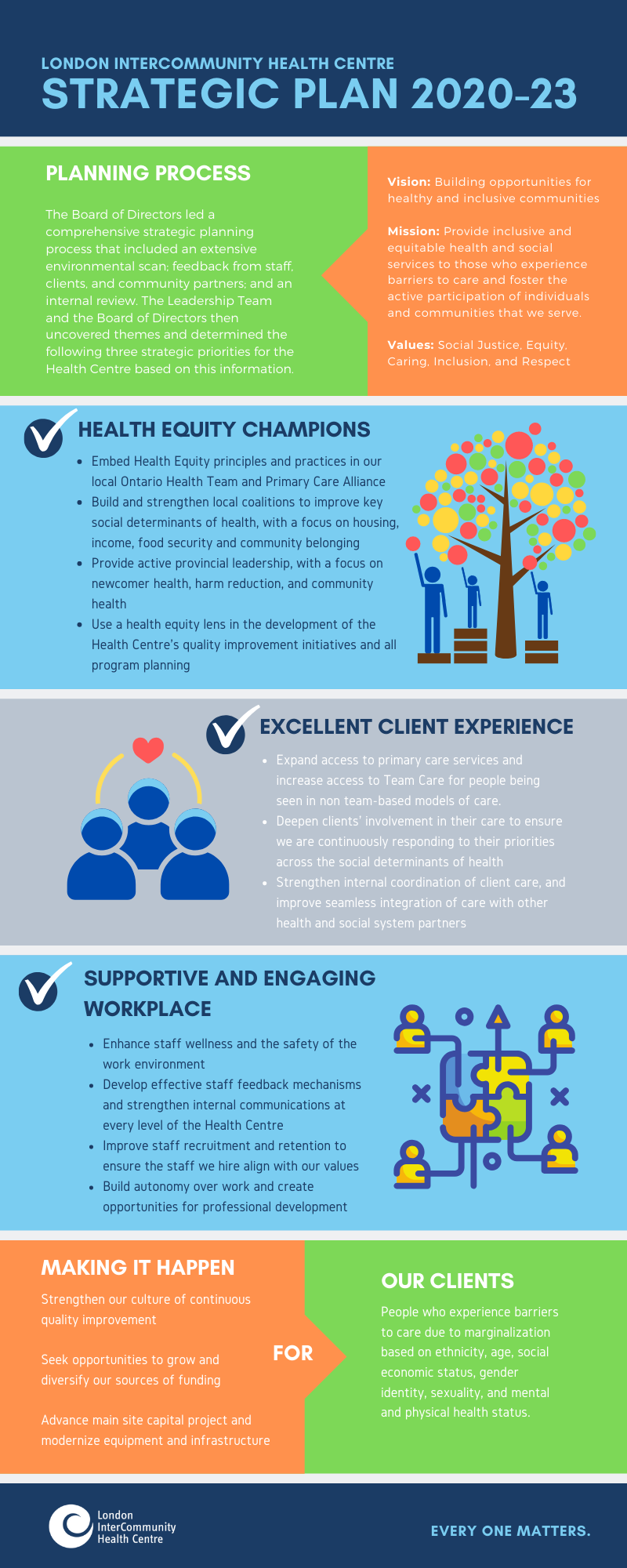 LONDON INTERCOMMUNITY HEALTH CENTRE
STRATEGIC PLAN 2020-23

PLANNING PROCESS

The Board of Directors led a comprehensive strategic planning process that included an extensive environmental scan; feedback from staff, clients, and community partners; and an internal review. The Leadership Team and the Board of Directors then uncovered themes and determined the following three strategic priorities for the Health Centre based on this information.

Vision: Building opportunities for healthy and inclusive communities

Mission: Provide inclusive and equitable health and social services to those who experience barriers to care and foster the active participation of individuals and communities that we serve.

Values: Social Justice, Equity, Caring, Inclusion, and Respect

HEALTH EQUITY CHAMPIONS

- Embed Health Equity principles and practices in our local Ontario Health Team and Primary Care Alliance
- Build and strengthen local coalitions to improve key social determinants of health, with a focus on housing, income, food security and community belonging
- Provide active provincial leadership, with a focus on newcomer health, harm reduction, and community health
- Use a health equity lens in the development of the Health Centre's quality improvement initiatives and all program planning

EXCELLENT CLIENT EXPERIENCE

- Expand access to primary care services and increase access to Team Care for people being seen in non team-based models of care.
- Deepen clients' involvement in their care to ensure we are continuously responding to their priorities across the social determinants of health
- Strengthen internal coordination of client care, and improve seamless integration of care with other health and social system partners

SUPPORTIVE AND ENGAGING WORKPLACE

- Enhance staff wellness and the safety of the work environment
- Develop effective staff feedback mechanisms and strengthen internal communications at every level of the Health Centre
- Improve staff recruitment and retention to ensure the staff we hire align with our values
- Build autonomy over work and create opportunities for professional development

MAKING IT HAPPEN

Strengthen our culture of continuous quality improvement

Seek opportunities to grow and diversify our sources of funding

Advance main site capital project and modernize equipment and infrastructure

FOR

OUR CLIENTS

People who experience barriers to care due to marginalization based on ethnicity, age, social economic status, gender identity, sexuality, and mental and physical health status.

London InterCommunity Health Centre

EVERY ONE MATTERS.